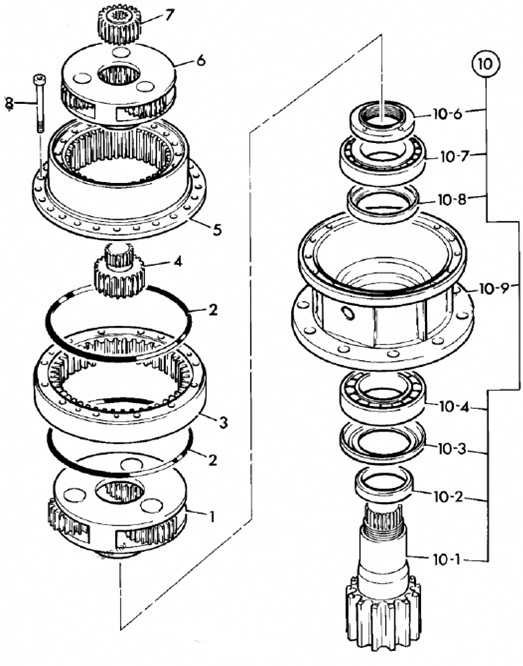 7
6
8
5
4
2
3
2
1
10
10-6
10-7
10-8
10-9
10-4
10-3
10-2
10-1